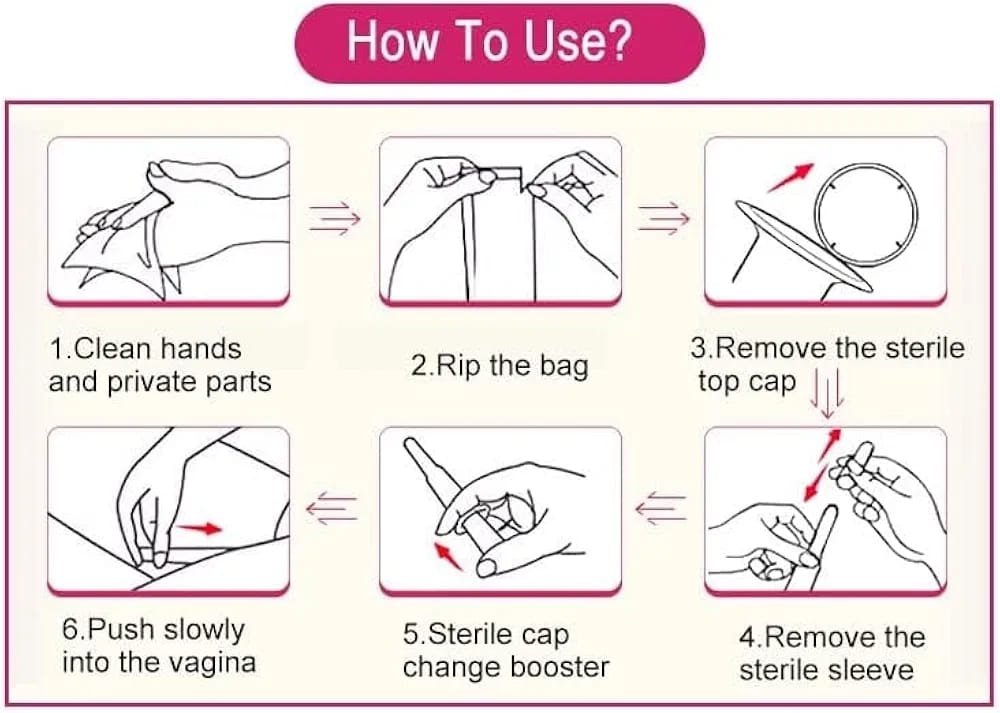 How To Use?

1.Clean hands and private parts

2.Rip the bag

3.Remove the sterile top cap

4.Remove the sterile sleeve

5.Sterile cap change booster

6.Push slowly into the vagina